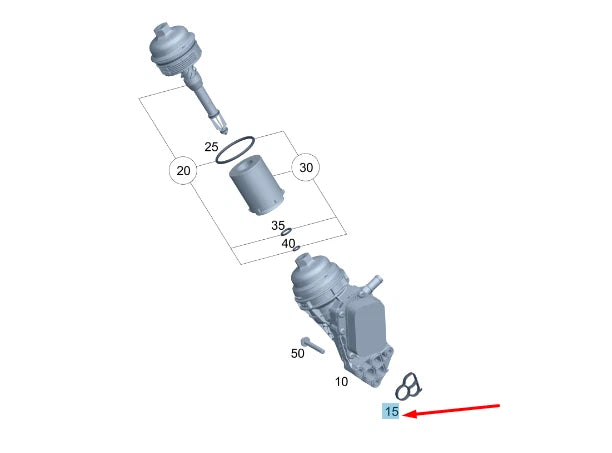 25
20
30
35
40
50
10
15