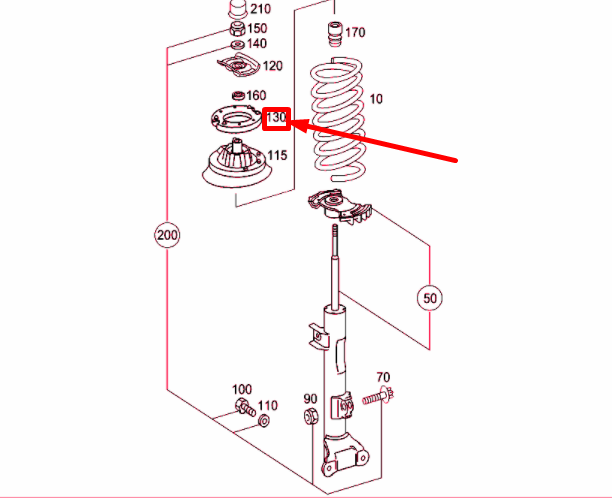 210
150
140
120
160
130
115
170
10
200
50
100
110
90
70