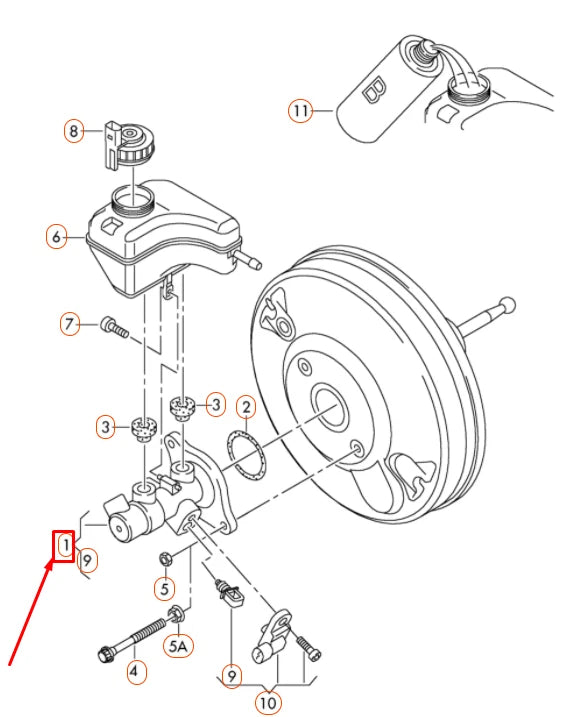 11
B
8
6
7
3
2
3
1
9
5
5A
4
9
10