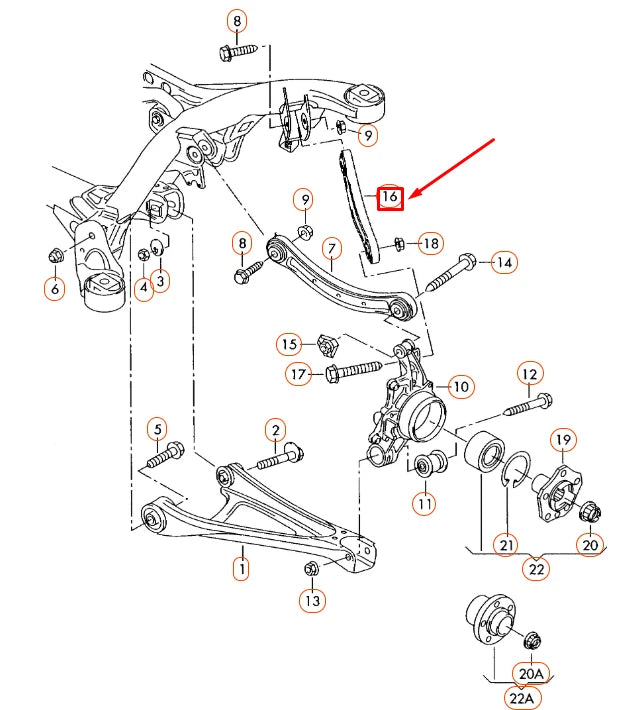 8
9
16
9
8
7
18
14
6
4
3
15
17
10
12
5
2
19
11
21
20
22
1
13
20A
22A