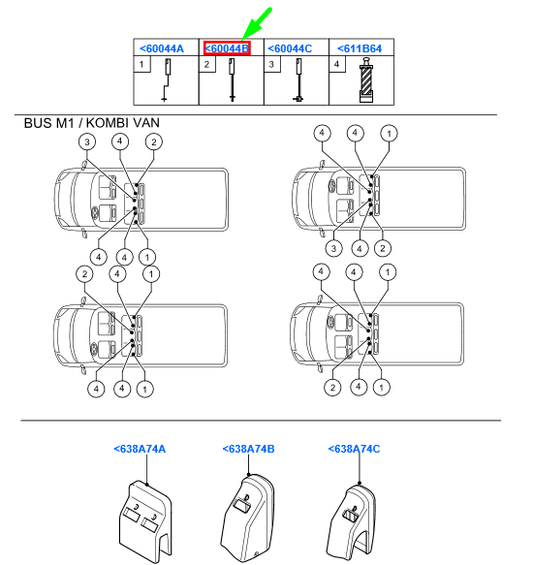 | <60044A | <60044B | <60044C | <611B64 |
|---|---|---|---|
| 1 | 2 | 3 | 4 |

BUS M1 / KOMBI VAN

3 4 2
4 4 1

4 4 1
3 4 2

2 4 1
4 4 1

4 4 1
2 4 1

<638A74A <638A74B <638A74C