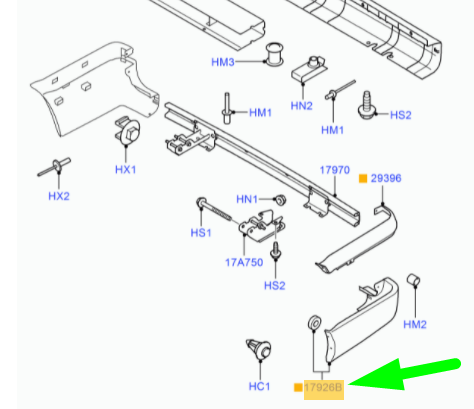 HM3
HN2
HM1
HM1
HS2
HX1
HX2
17970
29396
HN1
HS1
17A750
HS2
HM2
HC1
17926B