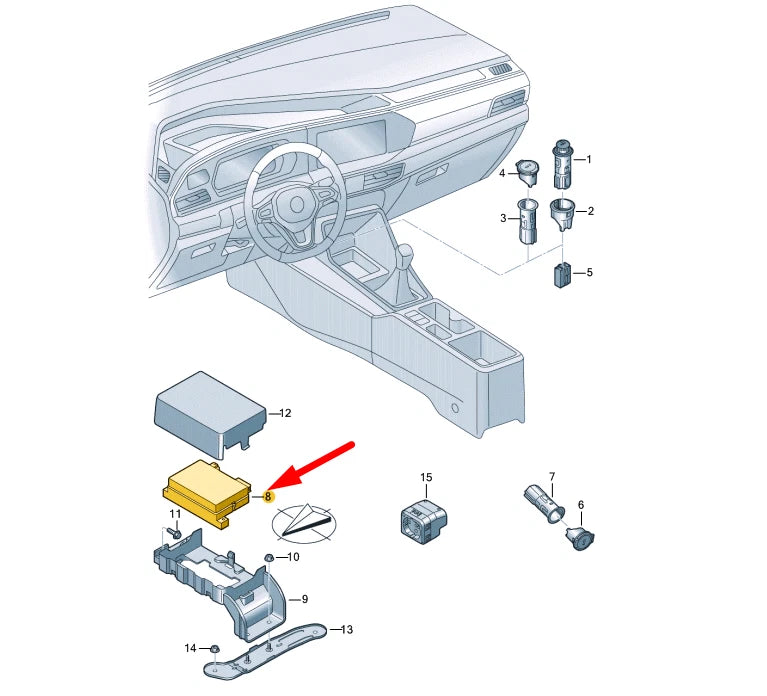 1
4
3
2
5
12
8
15
7
6
11
10
9
13
14