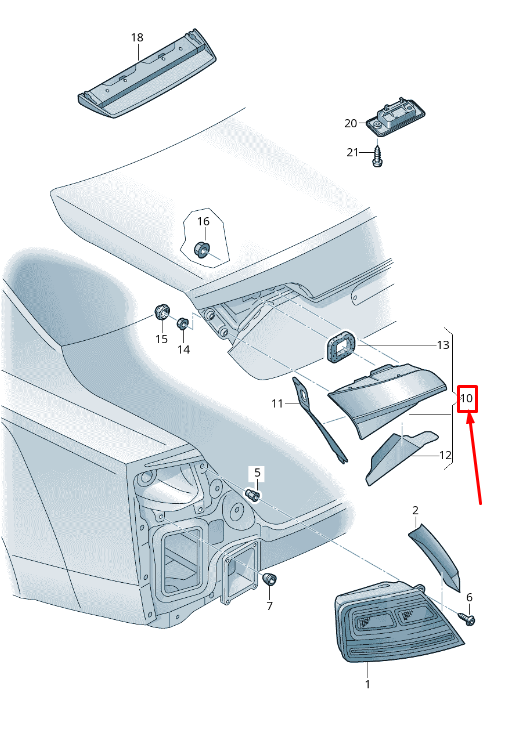 18
20
21
16
15
14
13
10
11
12
5
2
7
6
1