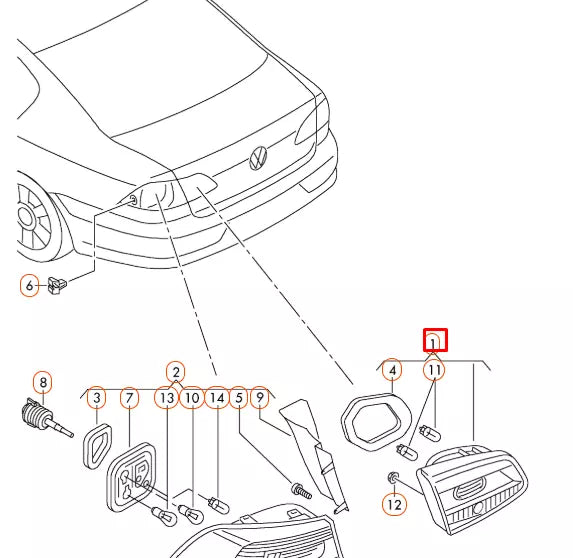 6
1
4
11
2
8
3
7
13
10
14
5
9
12