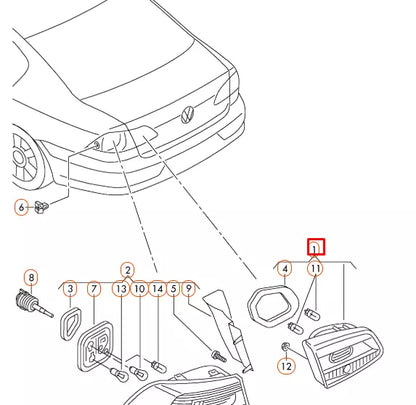 6
1
4
11
2
8
3
7
13
10
14
5
9
12