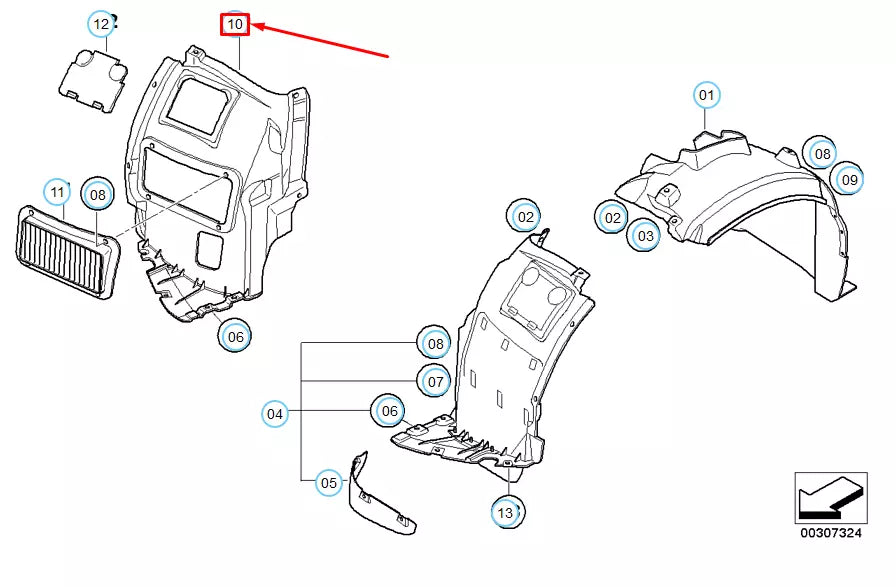 12
10
01
08
09
11
08
02
02
03
06
08
07
04
06
05
13
00307324