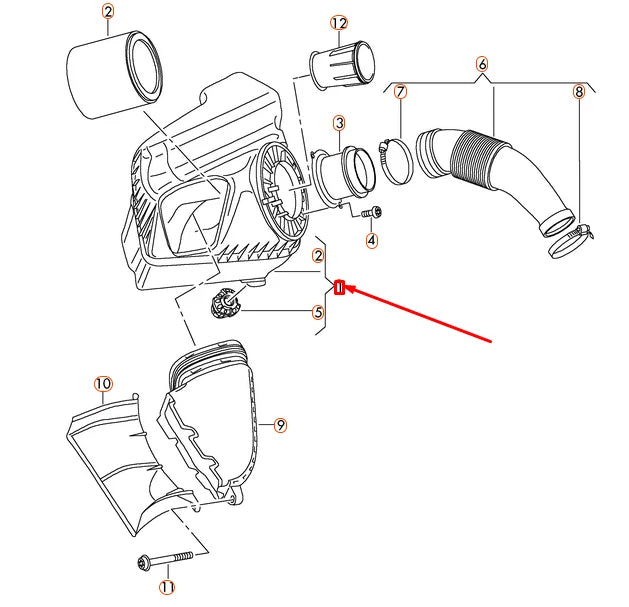 2
12
6
7
8
3
4
2
1
5
10
9
11