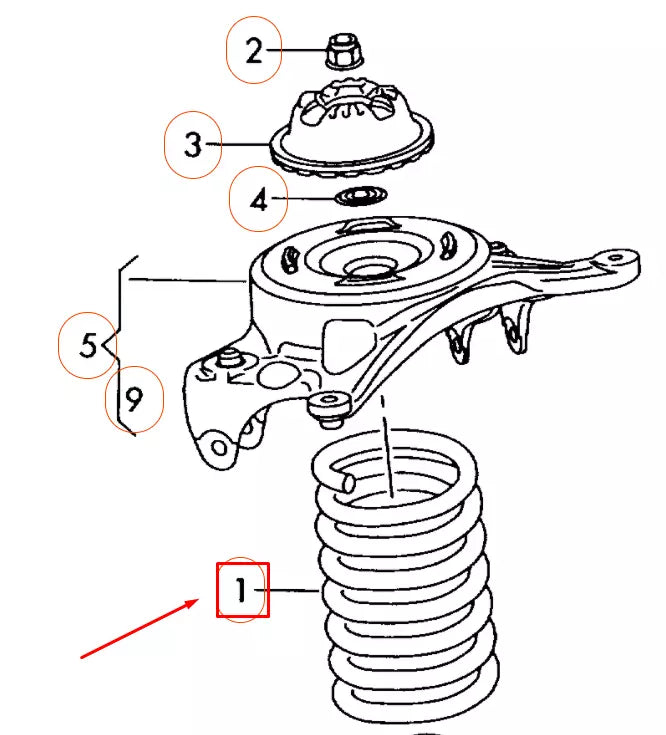 2
3
4
5
9
1