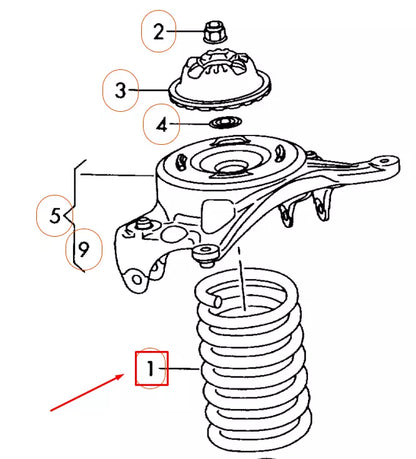 2
3
4
5
9
1