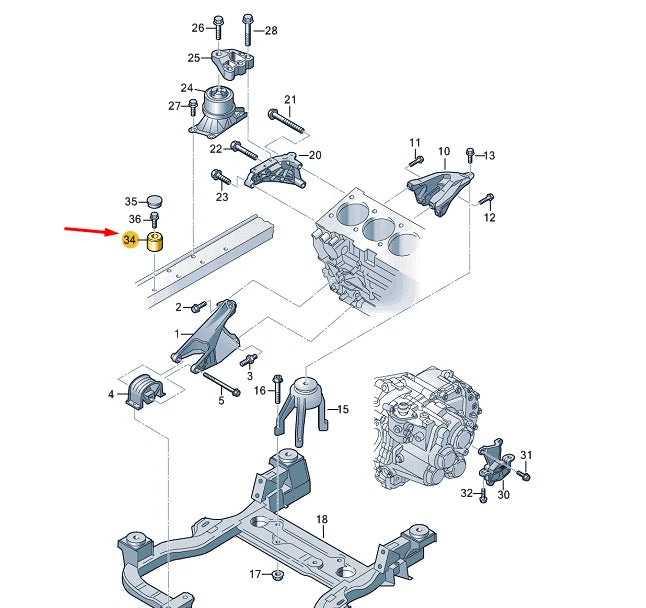 26
28
25
24
27
21
22
20
23
11
10
13
12
35
36
34
2
1
3
4
5
16
15
31
32
30
18
17