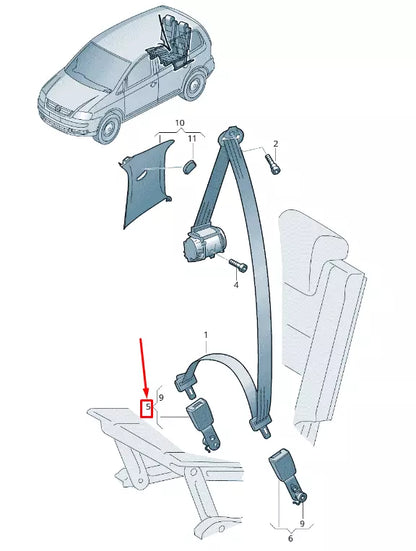 10
11
2
4
1
9
5
9
6