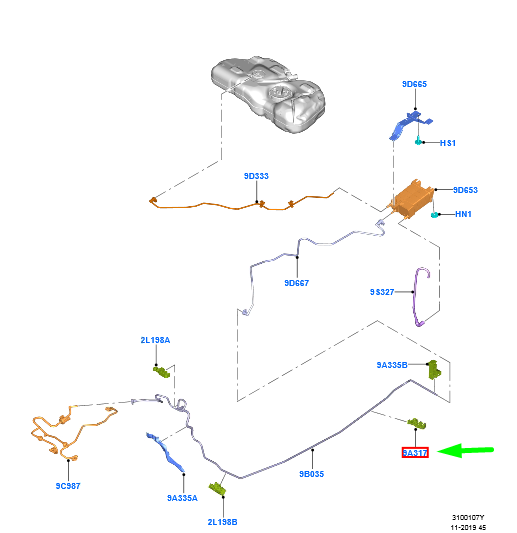 9D665
HS1
9D333
9D653
HN1
9D667
9S327
2L198A
9A335B
9A317
9B035
9C987
9A335A
2L198B
3100107Y
11-2019 45