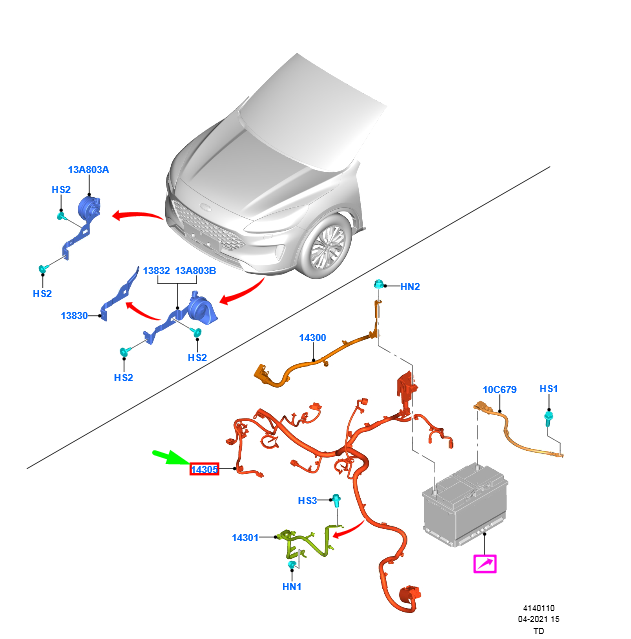 13A803A
HS2
HS2
13832 13A803B
13830
HS2
HS2
HN2
14300
10C679
HS1
14305
HS3
14301
HN1
4140110
04-2021 15
TD