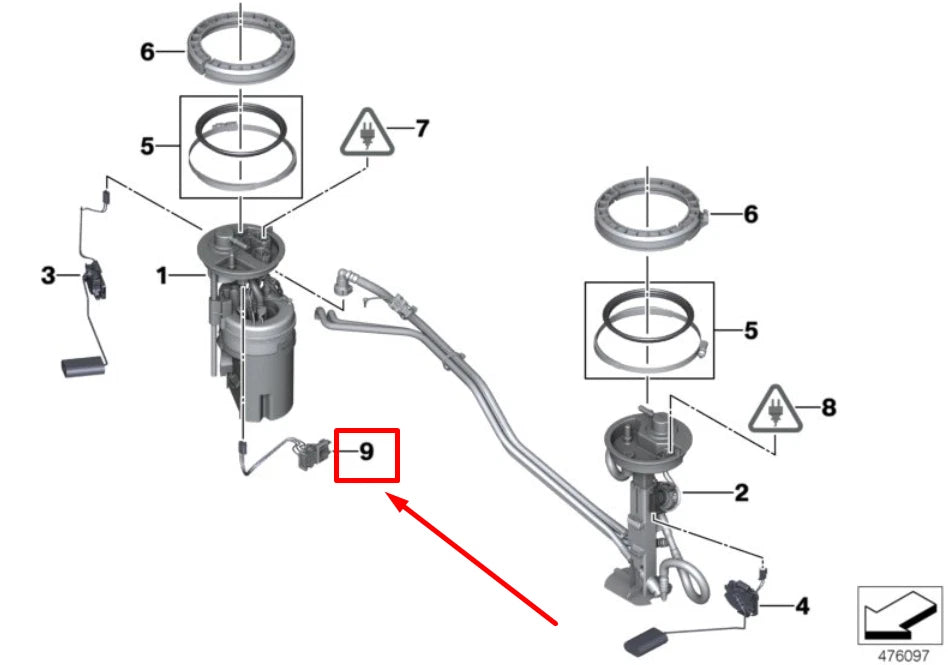 6
5
7
3
1
6
5
8
9
2
4
476097