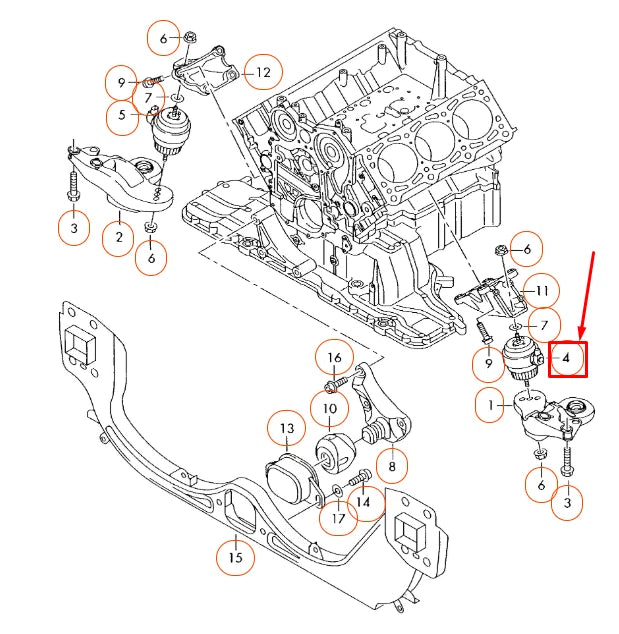 6
12
9
7
5
3
2
6
6
11
7
4
9
1
6
3
16
10
13
8
14
17
15