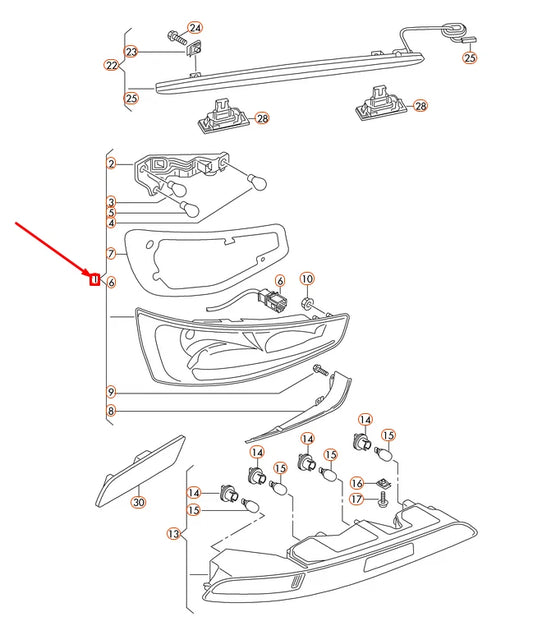 24
23
22
25
25
28
28
2
3
5
4
7
1
6
6
10
9
8
14
15
14
15
14
15
16
17
14
15
30
13