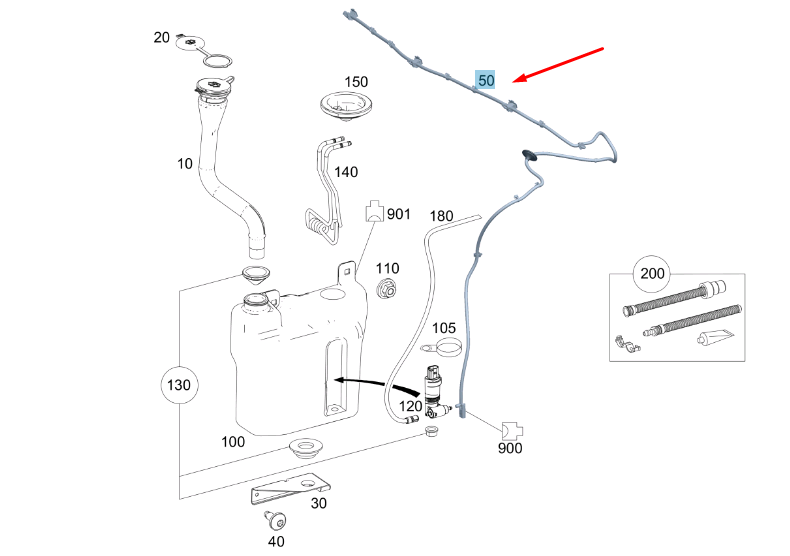 20
50
150
10
140
901
180
110
200
105
130
120
100
900
30
40