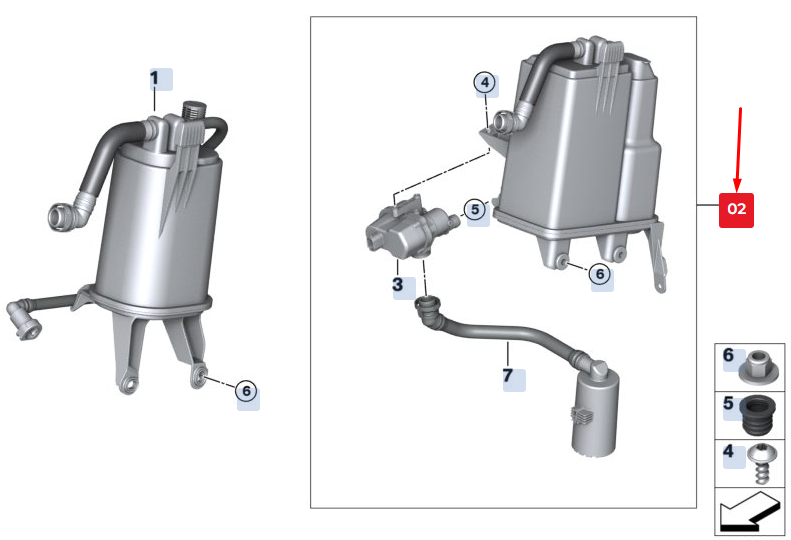 1
6
4
5
3
6
7
02
6
5
4