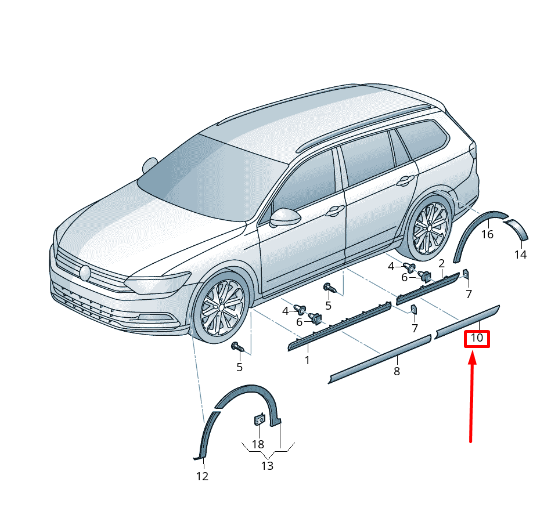 16
14
4
6
2
7
5
4
6
7
10
5
1
8
18
13
12