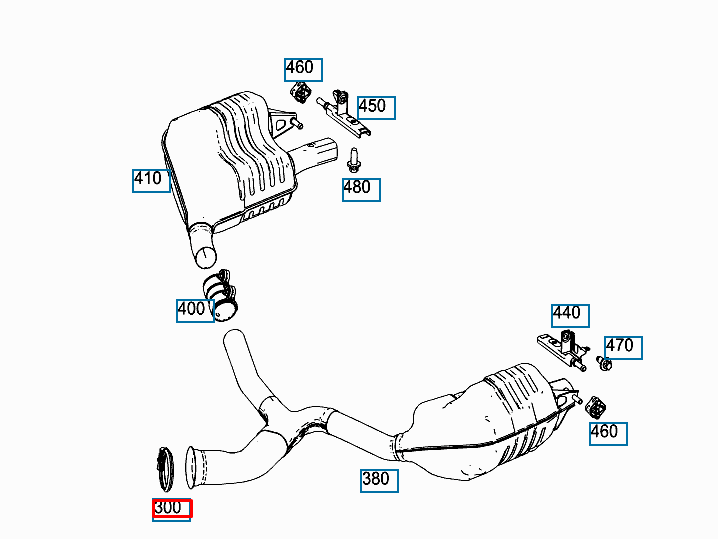 460
450
410
480
400
440
470
460
380
300