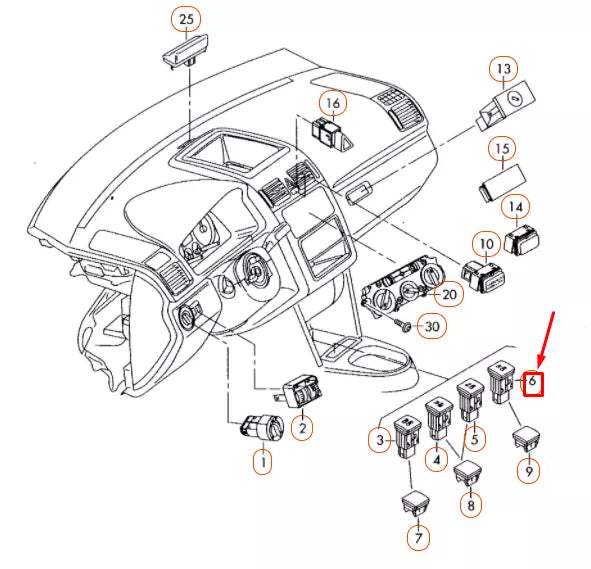 25
16
13
15
14
10
20
30
6
2
1
3
4
5
9
8
7