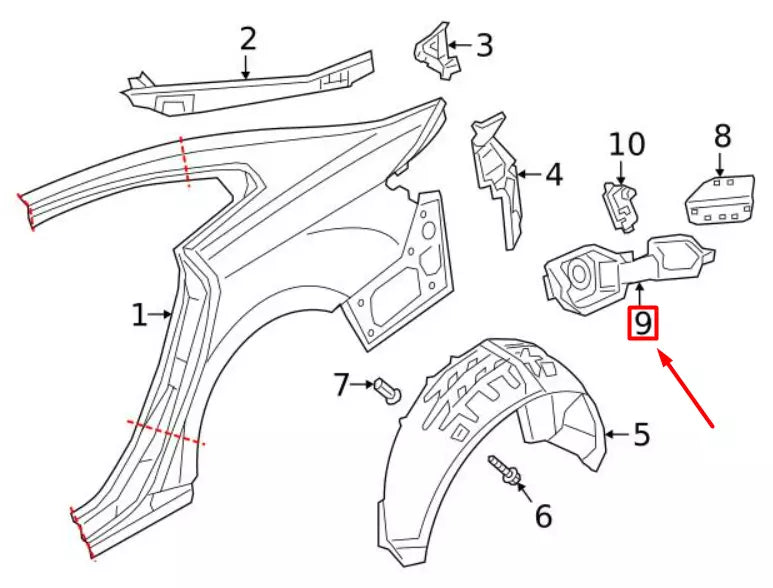 2
3
10
8
4
1
9
7
5
6