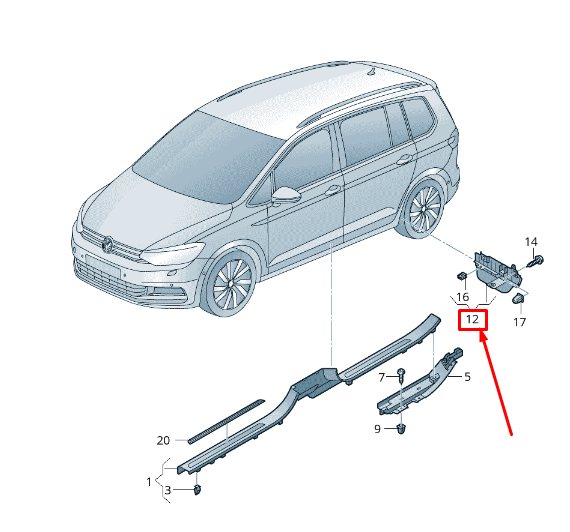 14
16
12
17
7
5
9
20
1
3