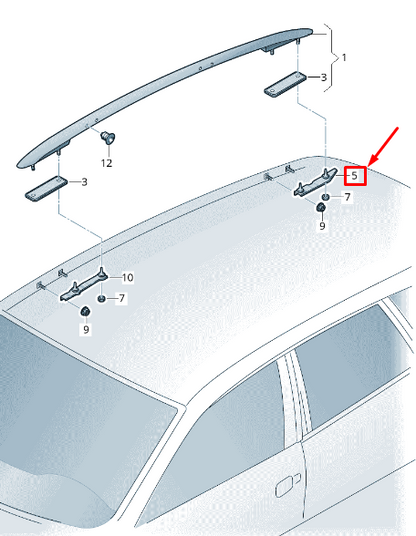 1
3
12
3
5
7
9
10
7
9