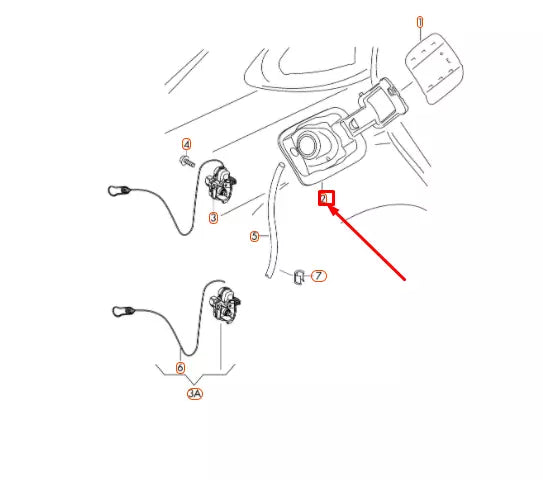 1
4
2
3
5
7
6
3A