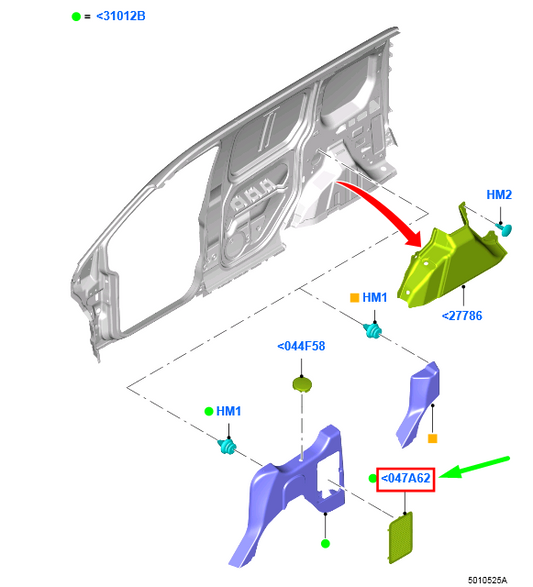 = <31012B

HM2

HM1

<27786

<044F58

HM1

<047A62

5010525A