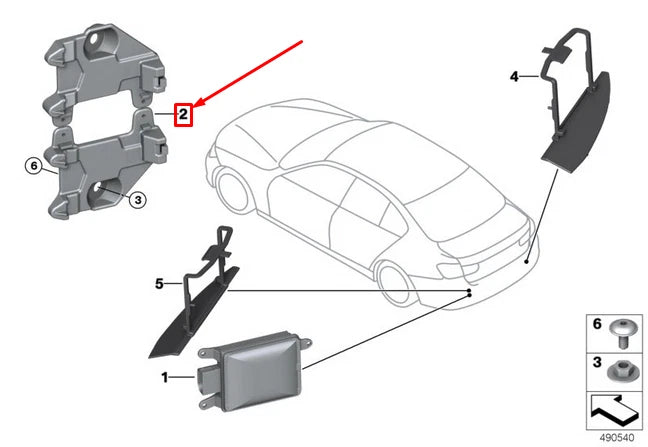 2
4
6
3
5
1
6
3
490540