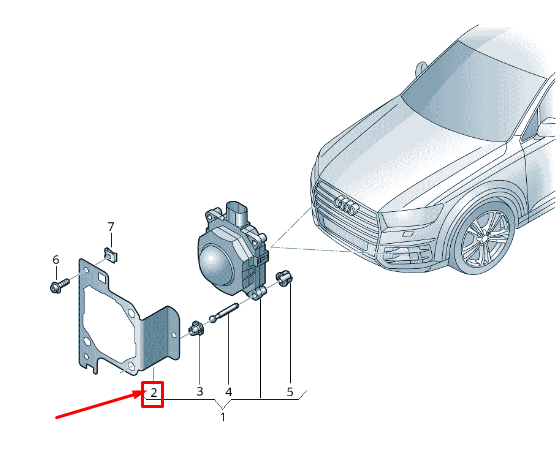 7
6
2
3
4
5
1