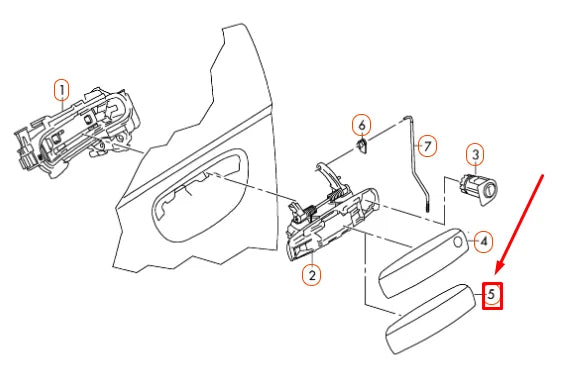 1
6
7
3
4
2
5