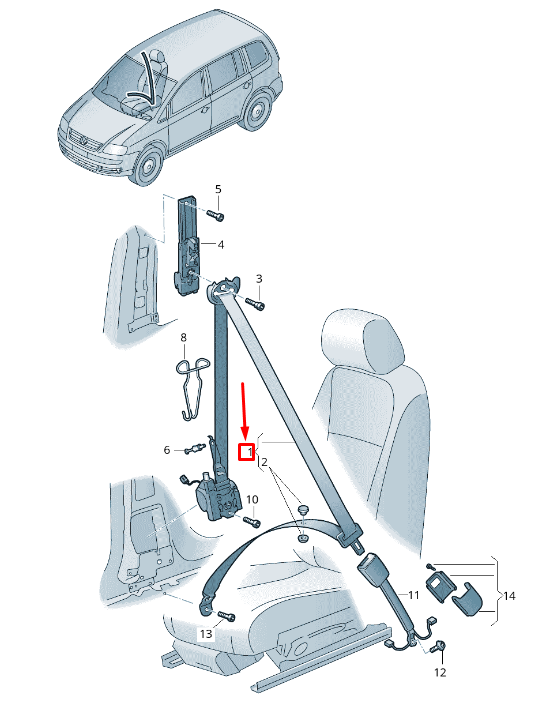 5
4
3
8
1
2
6
10
11
14
13
12