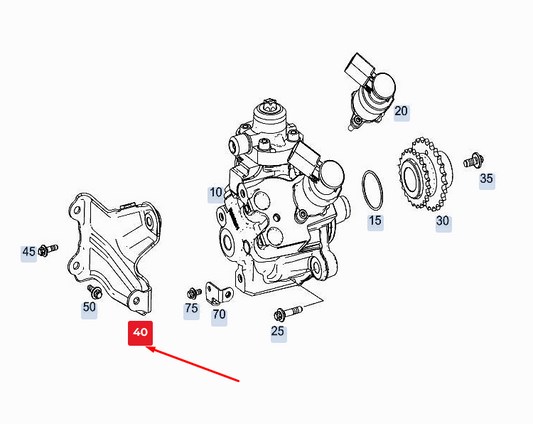 20
35
10
15
30
45
50
75
70
25
40