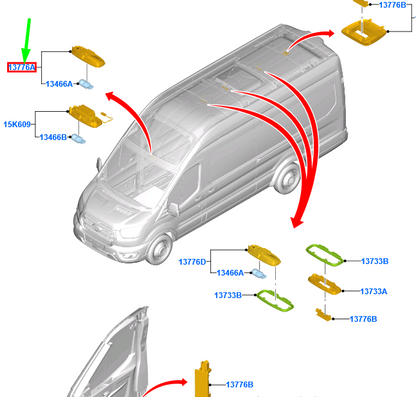 13776B

13776A

13466A

15K609

13466B

13776D

13466A

13733B

13733B

13733A

13776B

13776B