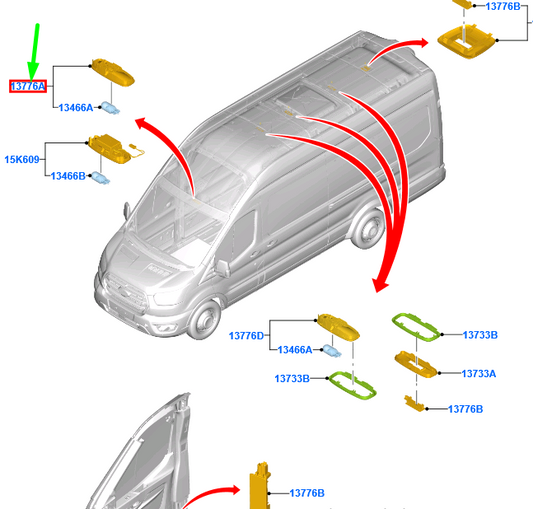 13776B
13776A
13466A
15K609
13466B
13776D
13466A
13733B
13733B
13733A
13776B
13776B