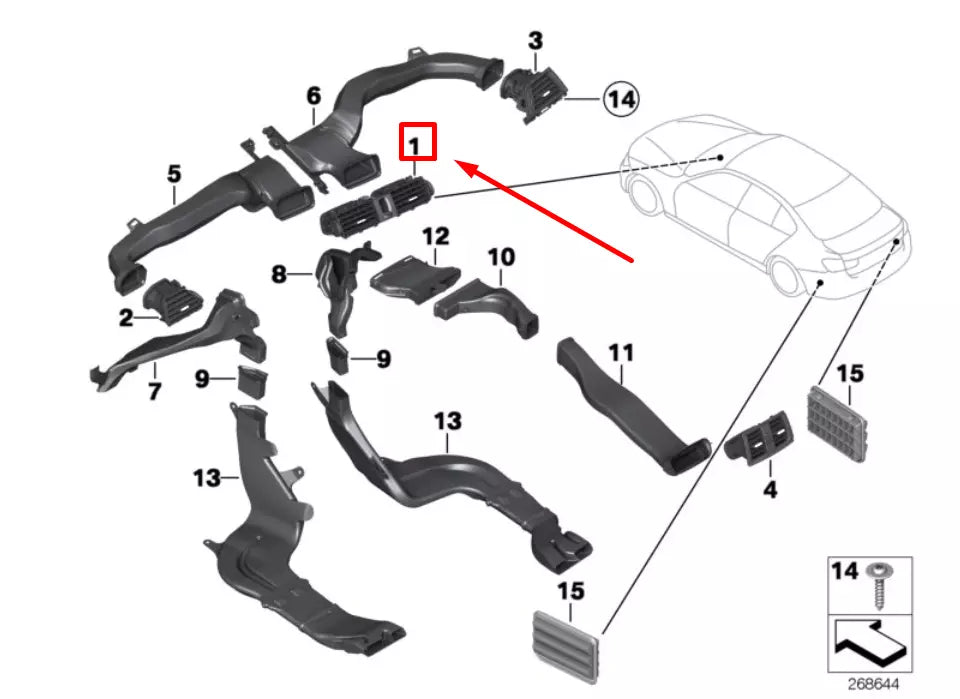 3
6
14
1
5
12
10
8
2
9
11
7
9
15
13
13
4
15
14
268644