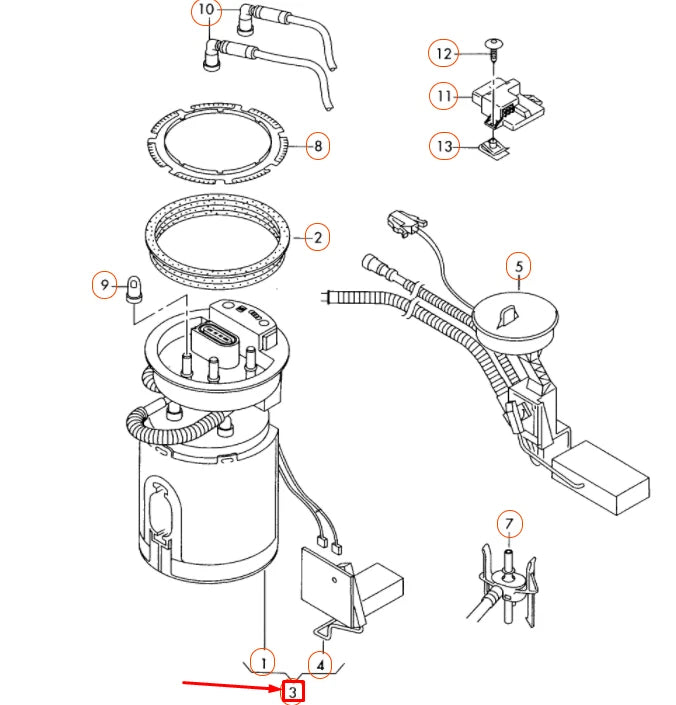 10
12
11
13
8
2
9
5
7
1
4
3