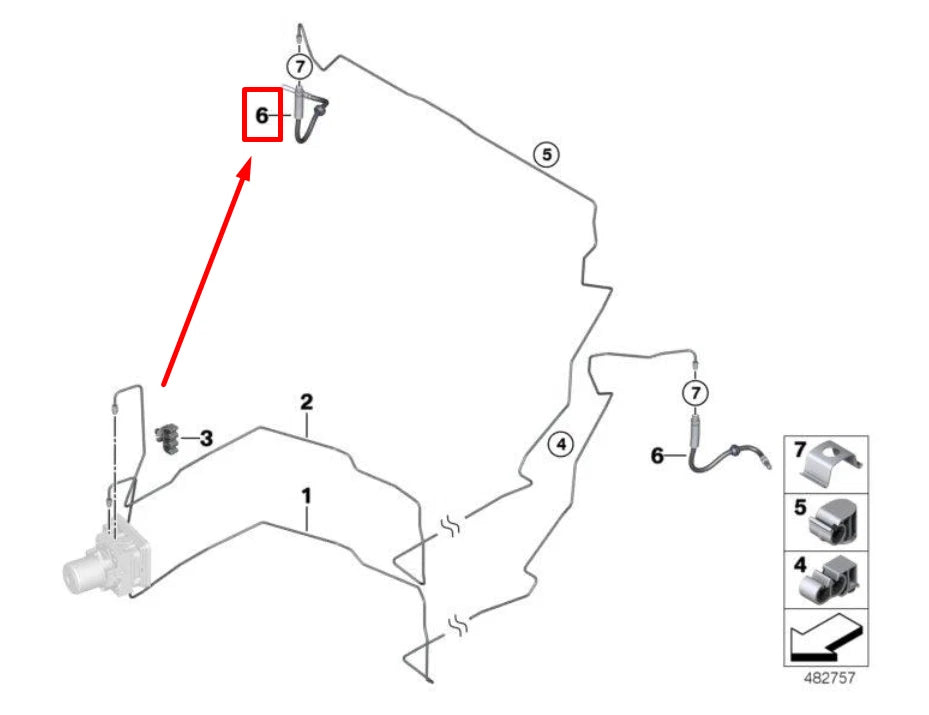 7
6
5
2
3
1
4
7
6
7
5
4
482757