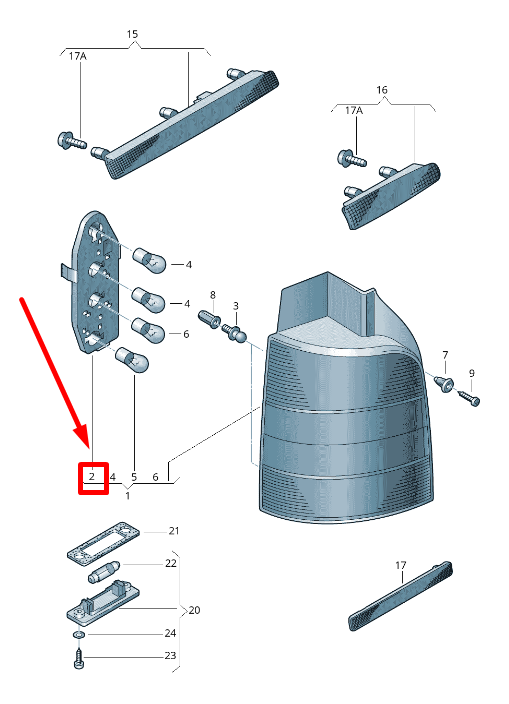 15
17A
16
17A
4
4
6
8
3
7
9
2
4
5
6
1
21
22
20
24
23
17