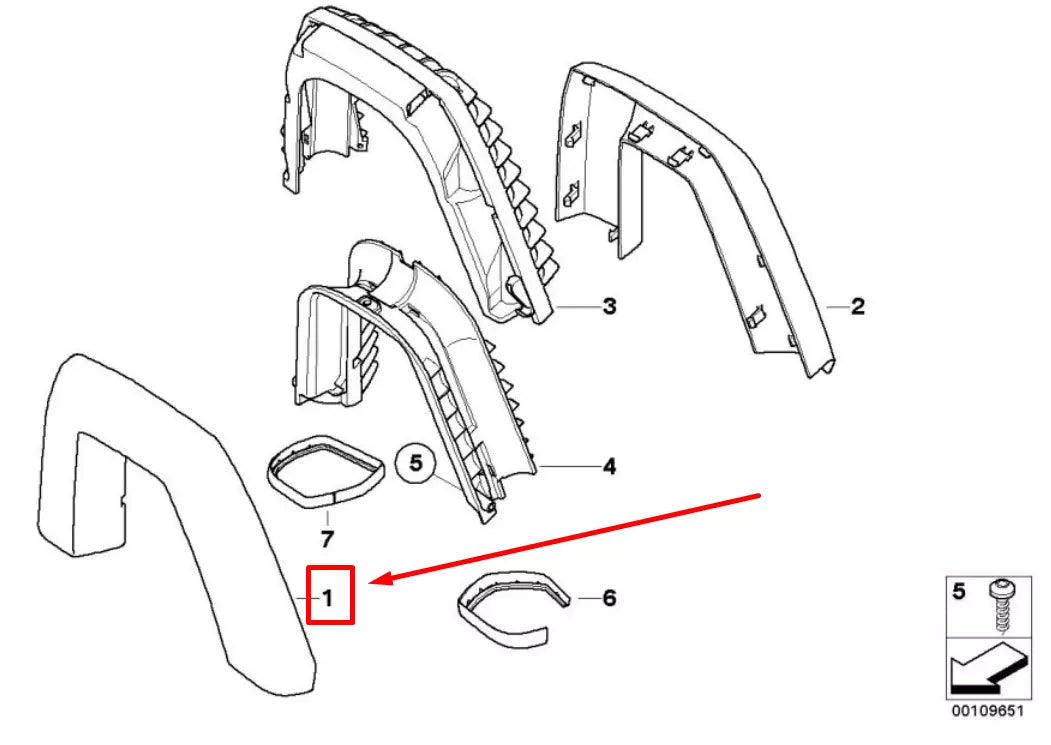 3
2
5
4
7
1
6
5
00109651