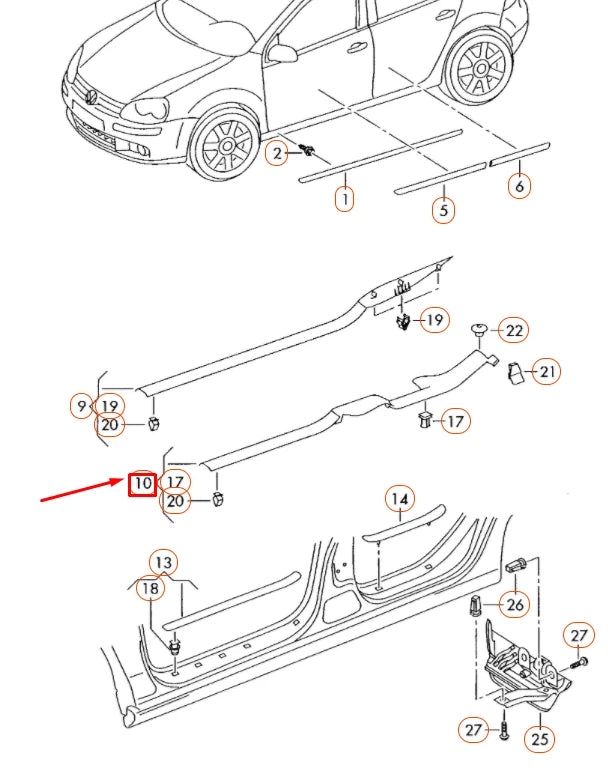 2
1
5
6
19
22
21
9
19
20
17
10
17
20
14
13
18
26
27
27
25