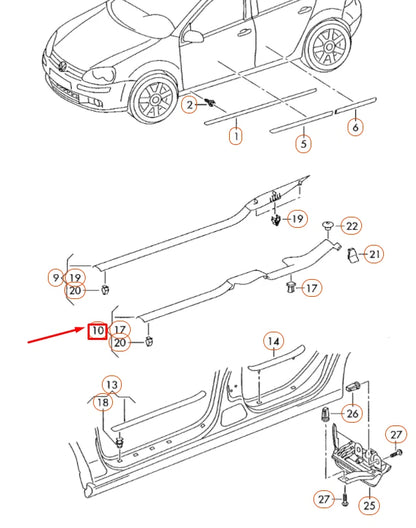 2
1
5
6
19
22
21
9
19
20
17
10
17
20
14
13
18
26
27
27
25