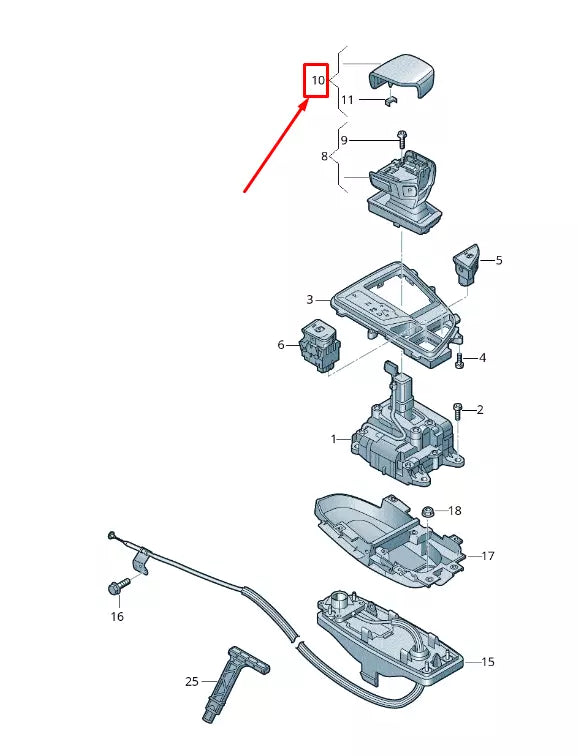 10
11
9
8
P
5
3
6
4
2
1
18
17
16
15
25