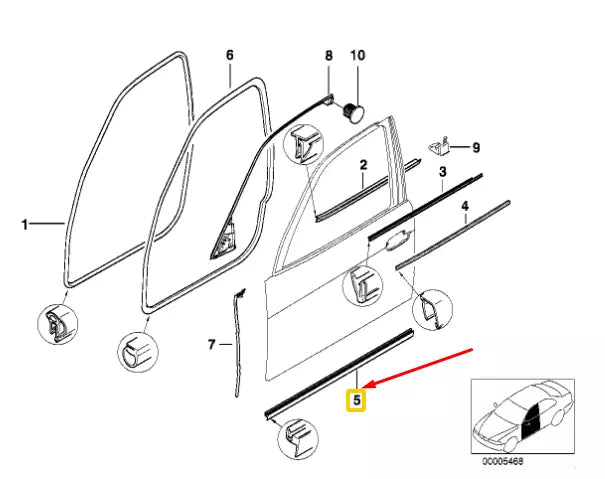 6
8
10
9
2
3
4
1
7
5
00005468