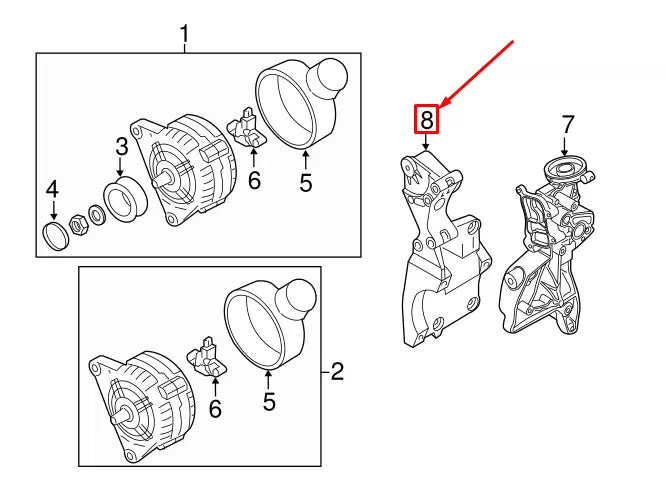 1
3
4
6
5
8
7
2
6
5