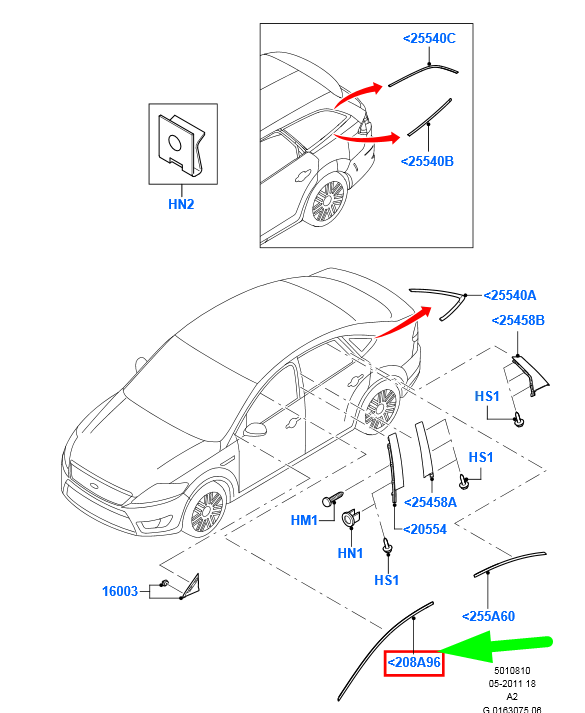 <25540C
<25540B
HN2
<25540A
<25458B
HS1
HS1
<25458A
HM1
<20554
HN1
HS1
16003
<255A60
<208A96
5010810
05-2011 18
A2
G 0163075 06