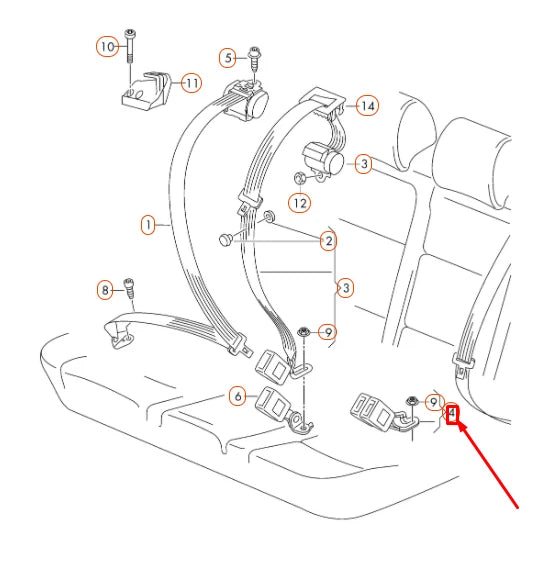 10
5
11
14
3
12
1
2
3
8
9
6
9
4